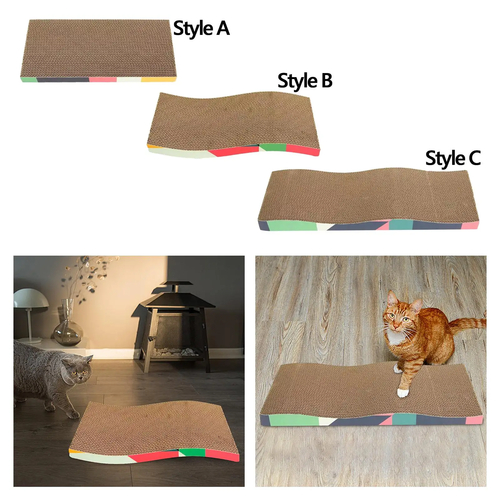 Style A

Style B

Style C